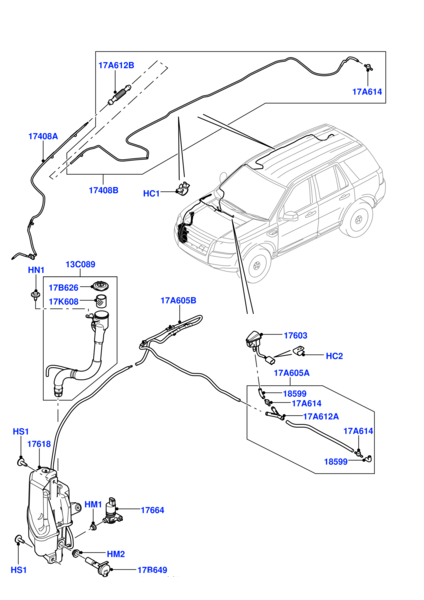 17A612B
17A614
17408A
17408B
HC1
HN1
13C089
17B626
17K608
17A605B
17603
HC2
17A605A
18599
17A614
17A612A
17A614
18599
HS1
17618
HM1
17664
HM2
HS1
17B649