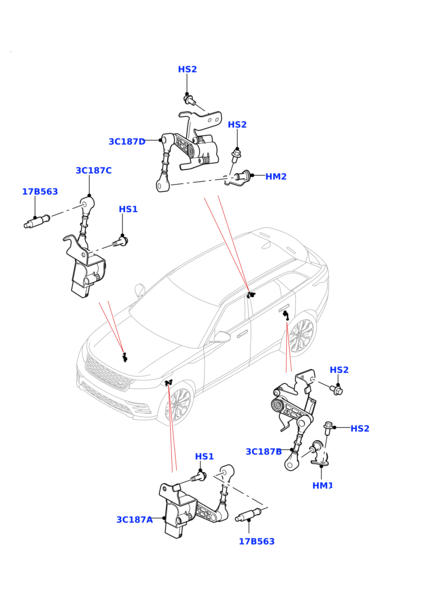 HS2
HS2
3C187D
HM2
3C187C
17B563
HS1
HS2
HS2
3C187B
HMJ
HS1
3C187A
17B563