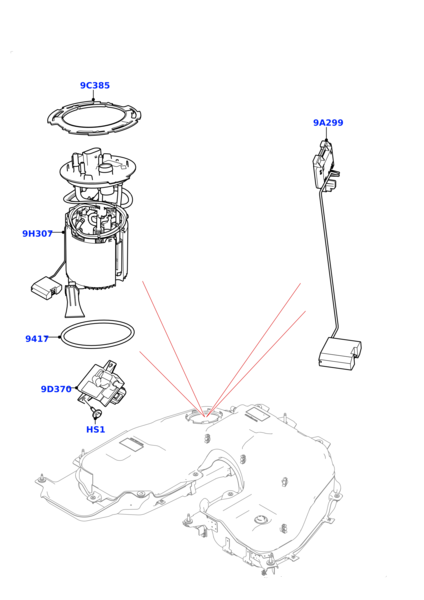 9C385

9A299

9H307

9417

9D370

HS1