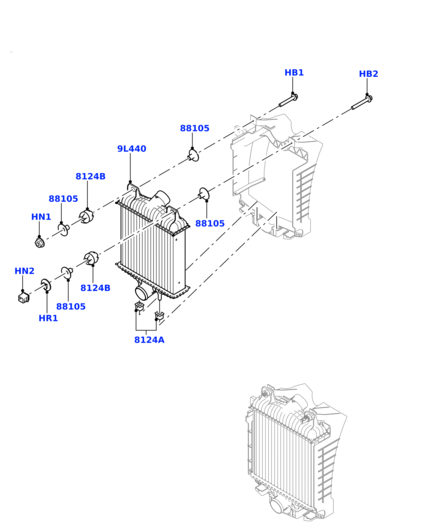 HB1
HB2
88105
9L440
8124B
88105
HN1
88105
HN2
8124B
88105
HR1
8124A