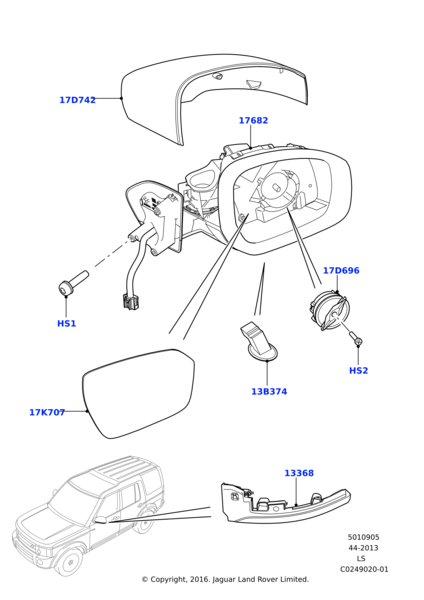 17D742

17682

17D696

HS1

HS2

13B374

17K707

13368

5010905
44-2013
LS
C0249020-01

© Copyright, 2016. Jaguar Land Rover Limited.