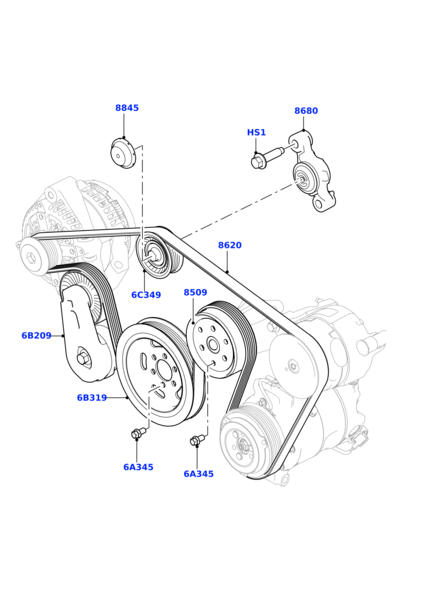 8845

8680

HS1

8620

6C349

8509

6B209

6B319

6A345

6A345