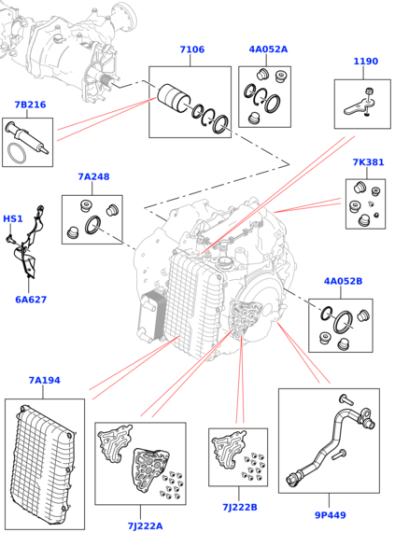 7106
4A052A
1190
7B216
7K381
7A248
HS1
6A627
4A052B
7A194
7J222A
7J222B
9P449