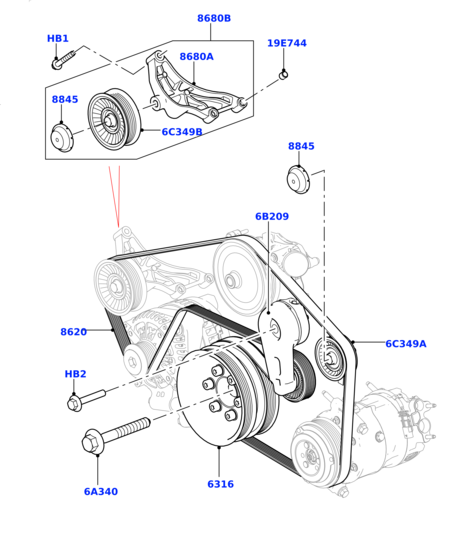 8680B
HB1
19E744
8680A
8845
6C349B
8845
6B209
8620
6C349A
HB2
6A340
6316