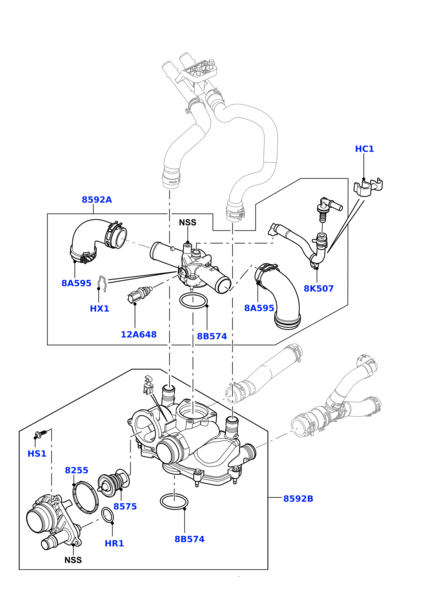 HC1
8592A
NSS
8A595
HX1
12A648
8B574
8A595
8K507
HS1
8255
8575
HR1
NSS
8B574
8592B