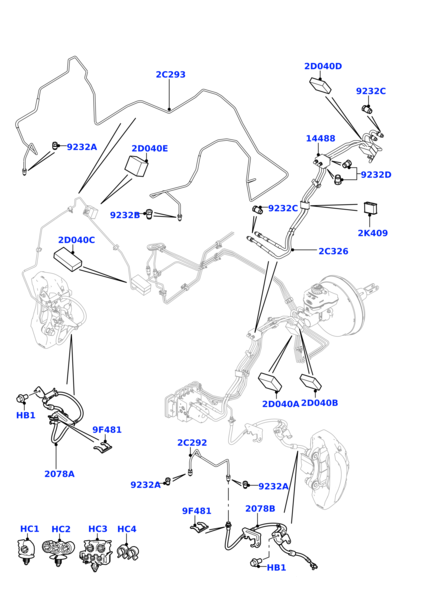 2C293
2D040D
9232C
9232A
2D040E
14488
9232D
9232B
9232C
2K409
2D040C
2C326
2D040A
2D040B
HB1
9F481
2078A
2C292
9232A
9232A
9F481
2078B
HC1
HC2
HC3
HC4
HB1