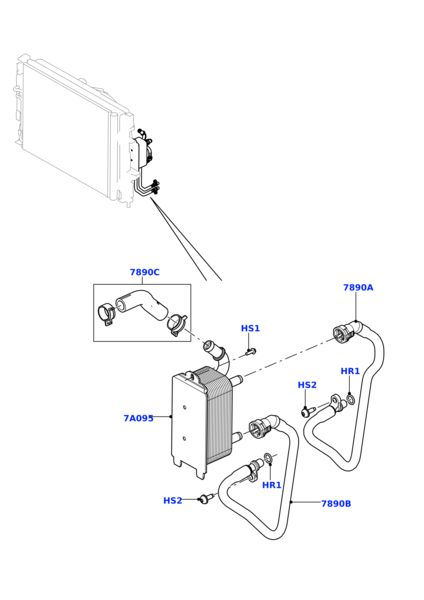 7890C

7890A

HS1

HR1

HS2

7A095

HR1

HS2

7890B