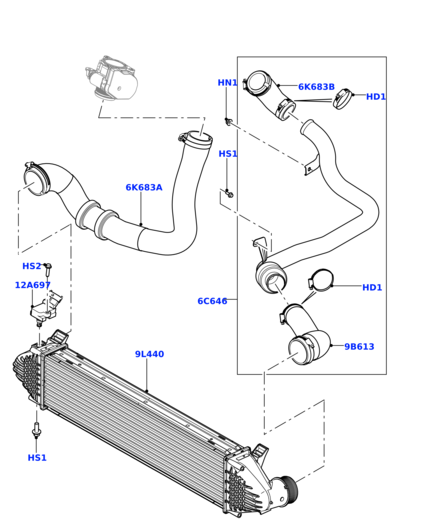 HN1
6K683B
HD1
HS1
6K683A
HS2
12A697
6C646
HD1
9B613
9L440
HS1