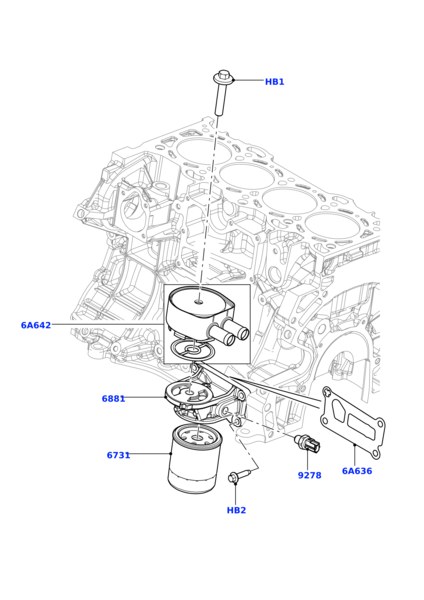 HB1

6A642

6881

6731

9278

6A636

HB2