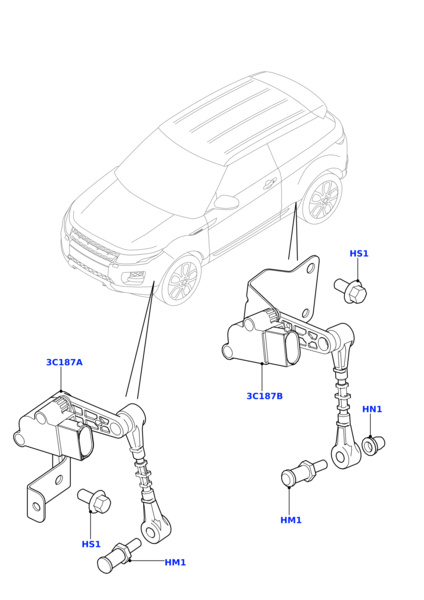 HS1

3C187A

3C187B

HN1

HM1

HS1

HM1