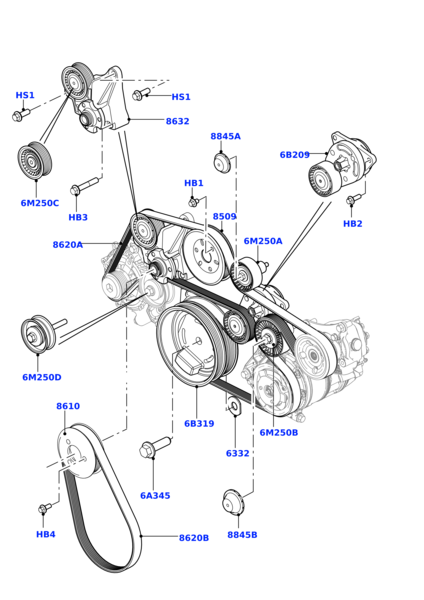 HS1
HS1
8632
8845A
6B209
6M250C
HB3
HB1
HB2
8509
8620A
6M250A
6M250D
8610
6B319
6M250B
6332
6A345
HB4
8620B
8845B