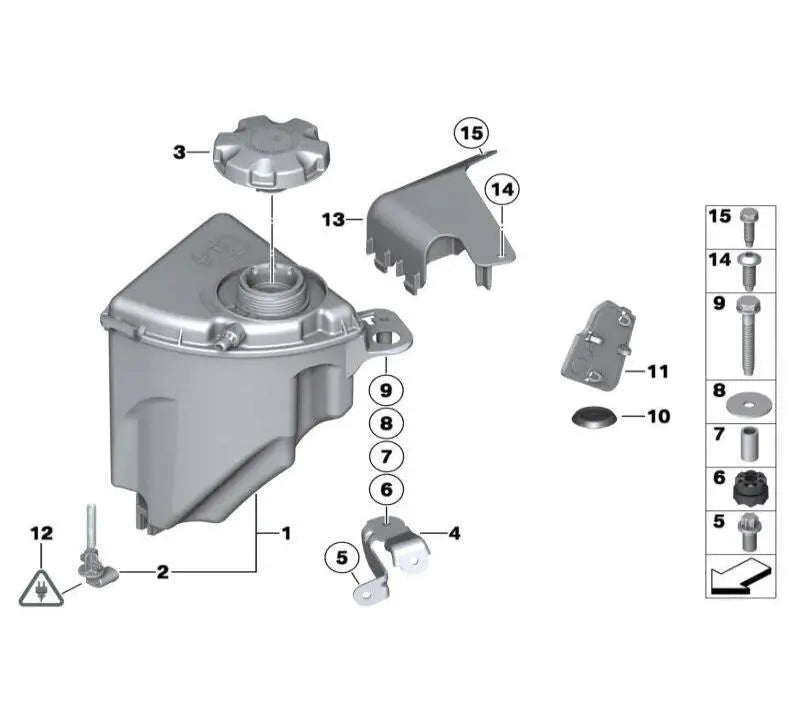 3
15
14
13
9
8
7
6
11
10
12
1
2
4
5

15
14
9
8
7
6
5