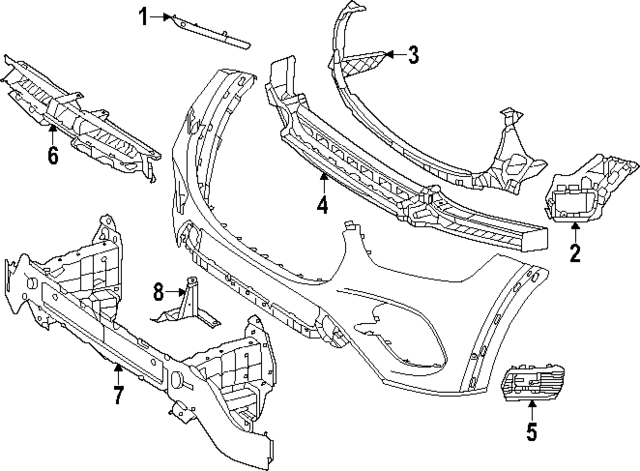 1
3
6
4
2
8
7
5