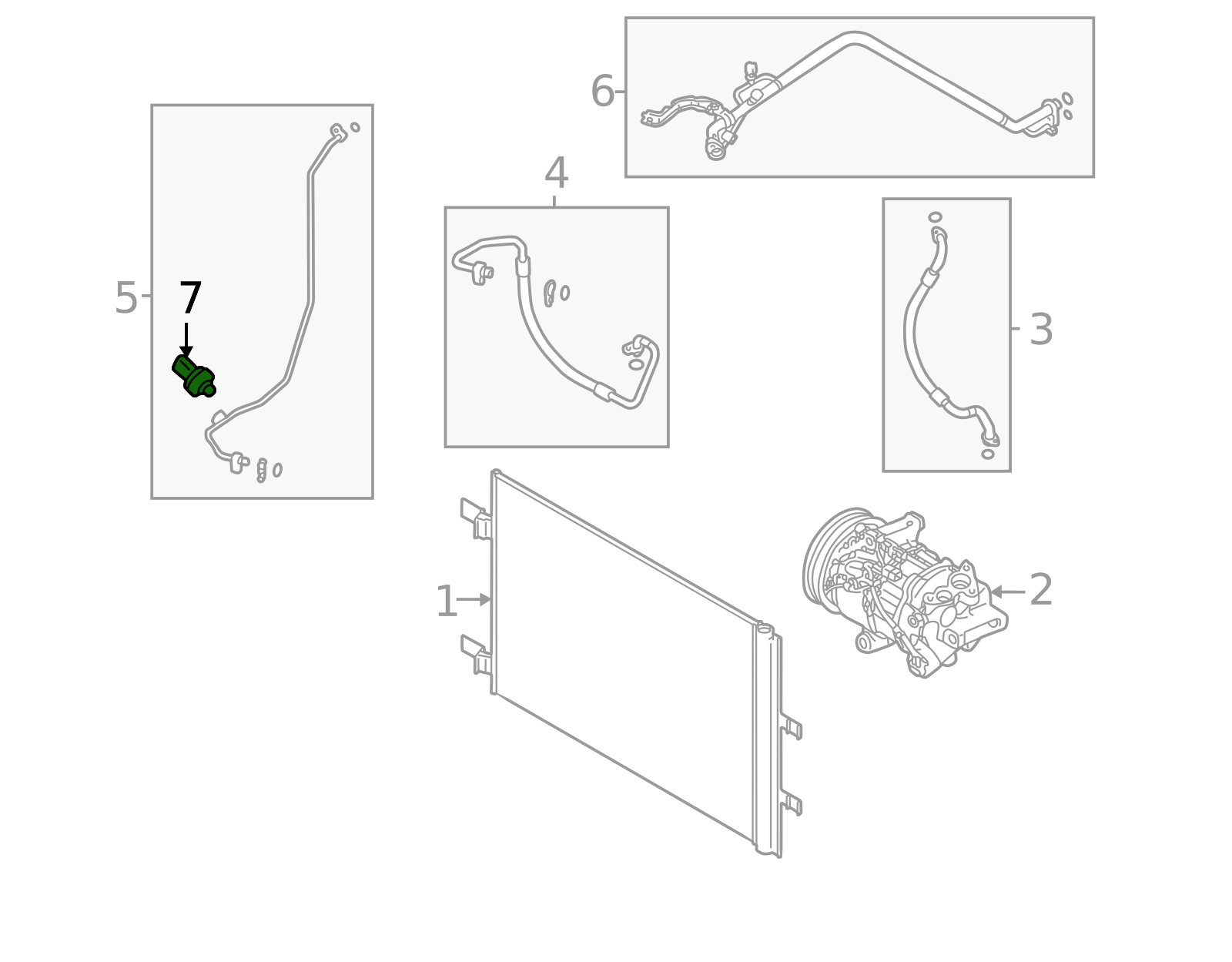 6
4
5
7
3
1
2