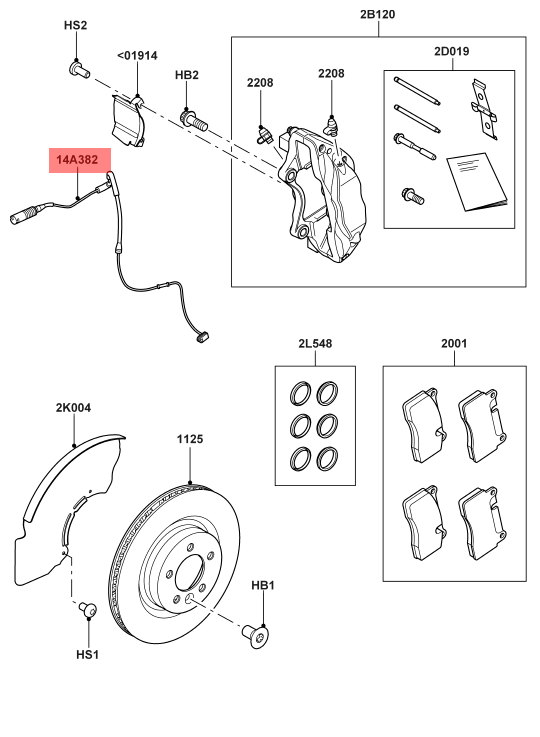 HS2
<01914
HB2
2B120
2208
2208
2D019
14A382
2L548
2001
2K004
1125
HB1
HS1