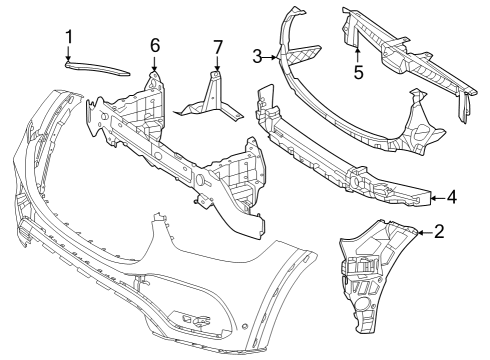 1
6
7
3
5
4
2