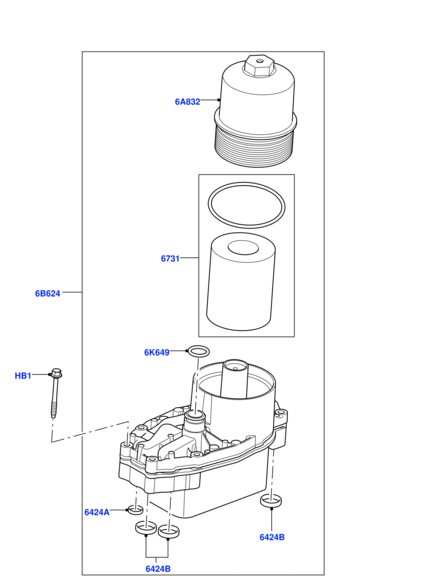 6A832

6731

6B624

6K649

HB1

6424A

6424B

6424B