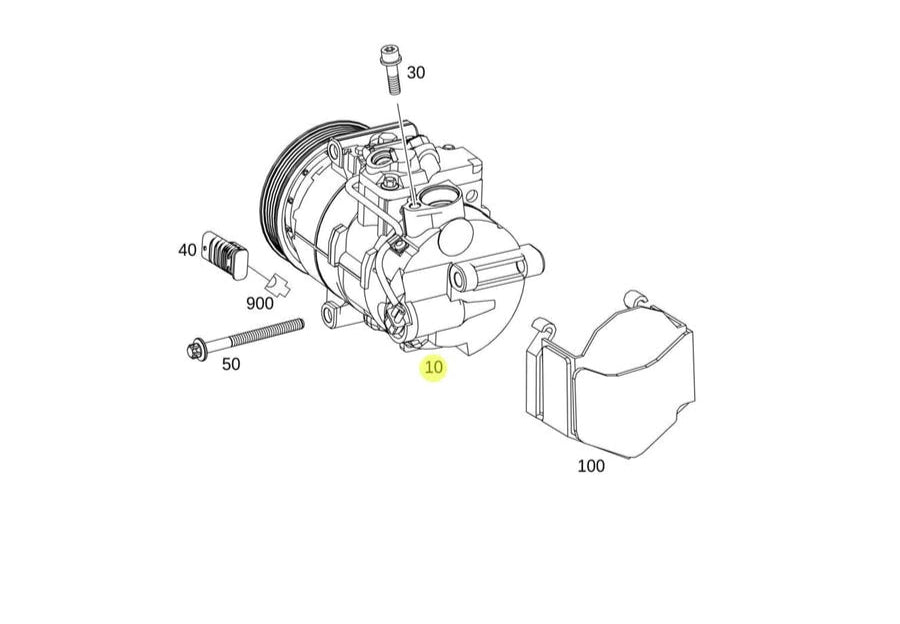 30
40
900
50
10
100