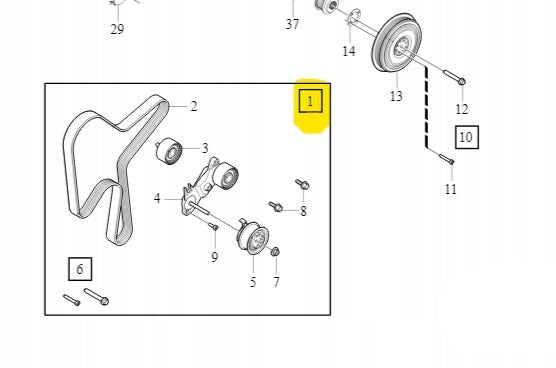 29
37
14
13
12
10
11
1
2
3
4
8
9
5
7
6