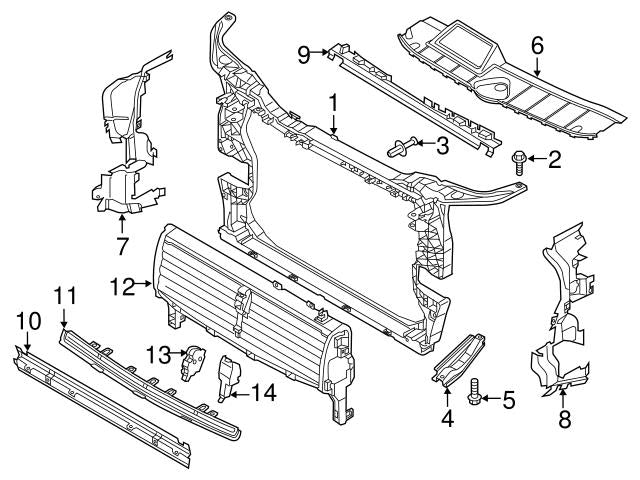 9
6
1
3
2
7
12
11
10
13
14
4
5
8