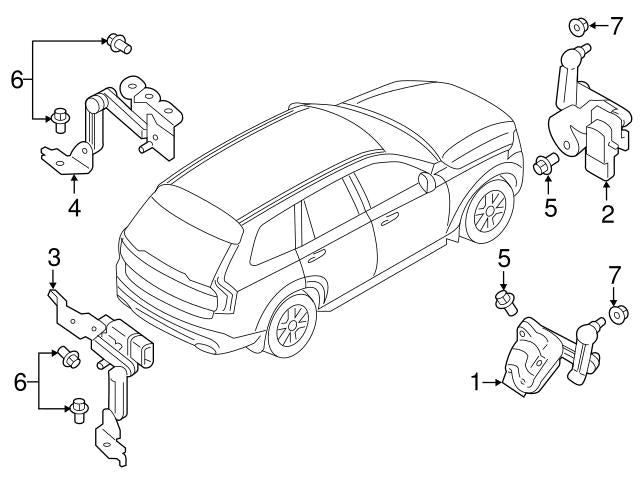 6
4
7
5
2
3
5
7
6
1