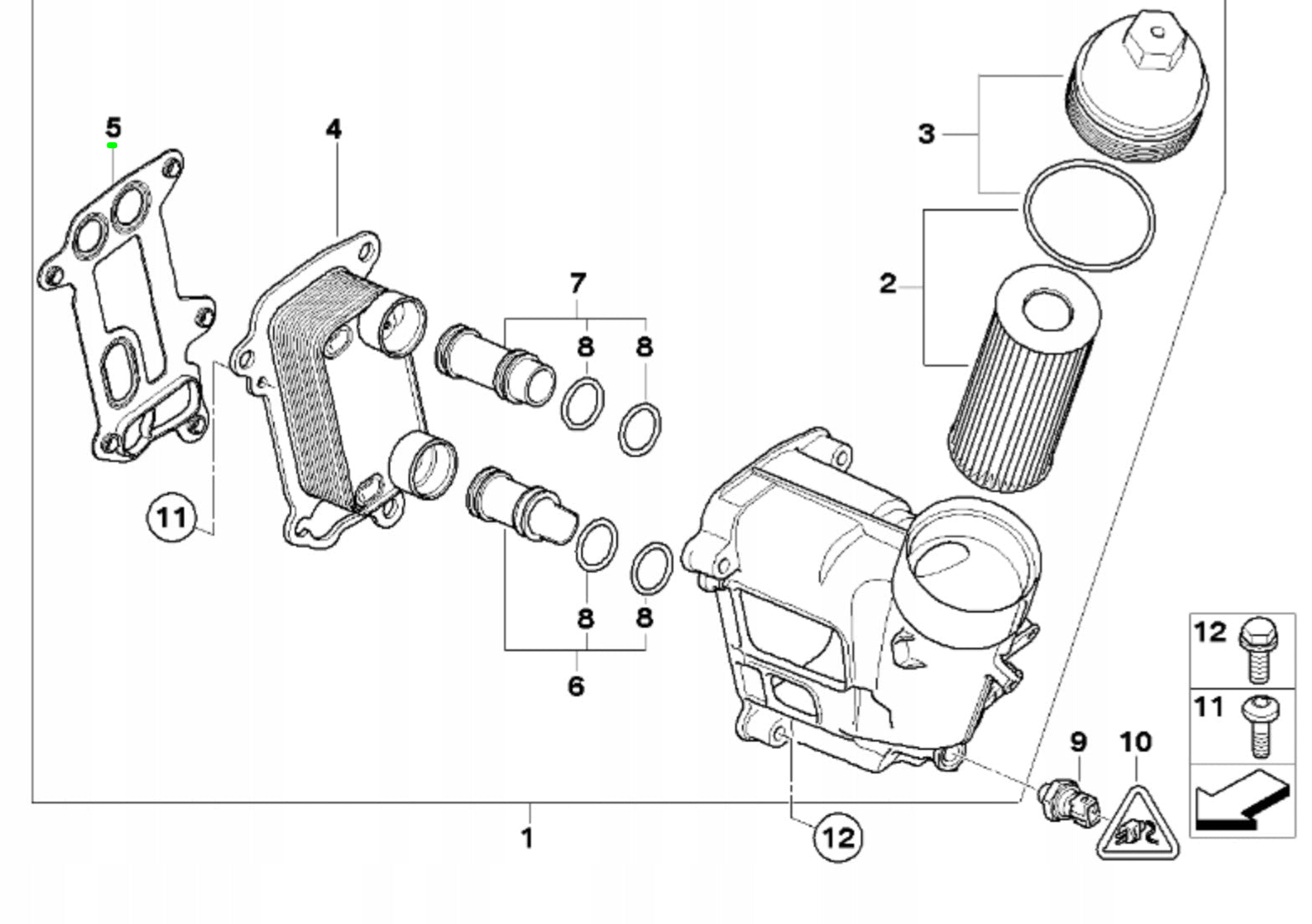 5
4
3
2
7
8
8
11
8
8
6
12
11
9
10
1
12