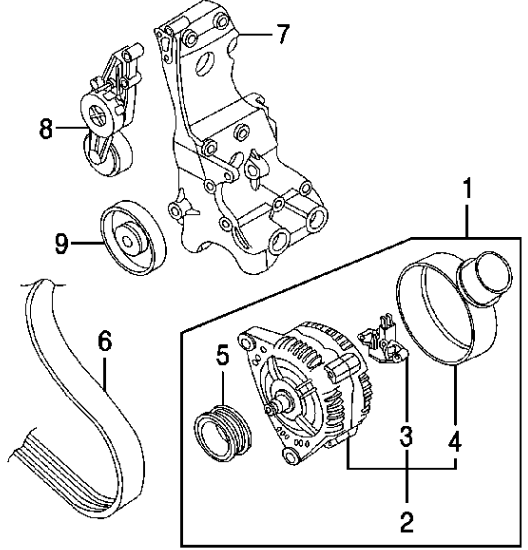 7
8
1
9
6
5
3
4
2