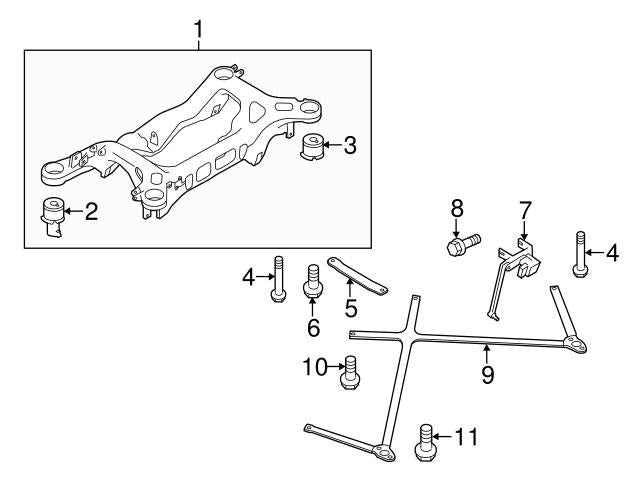 1
3
2
8
7
4
4
5
6
9
10
11