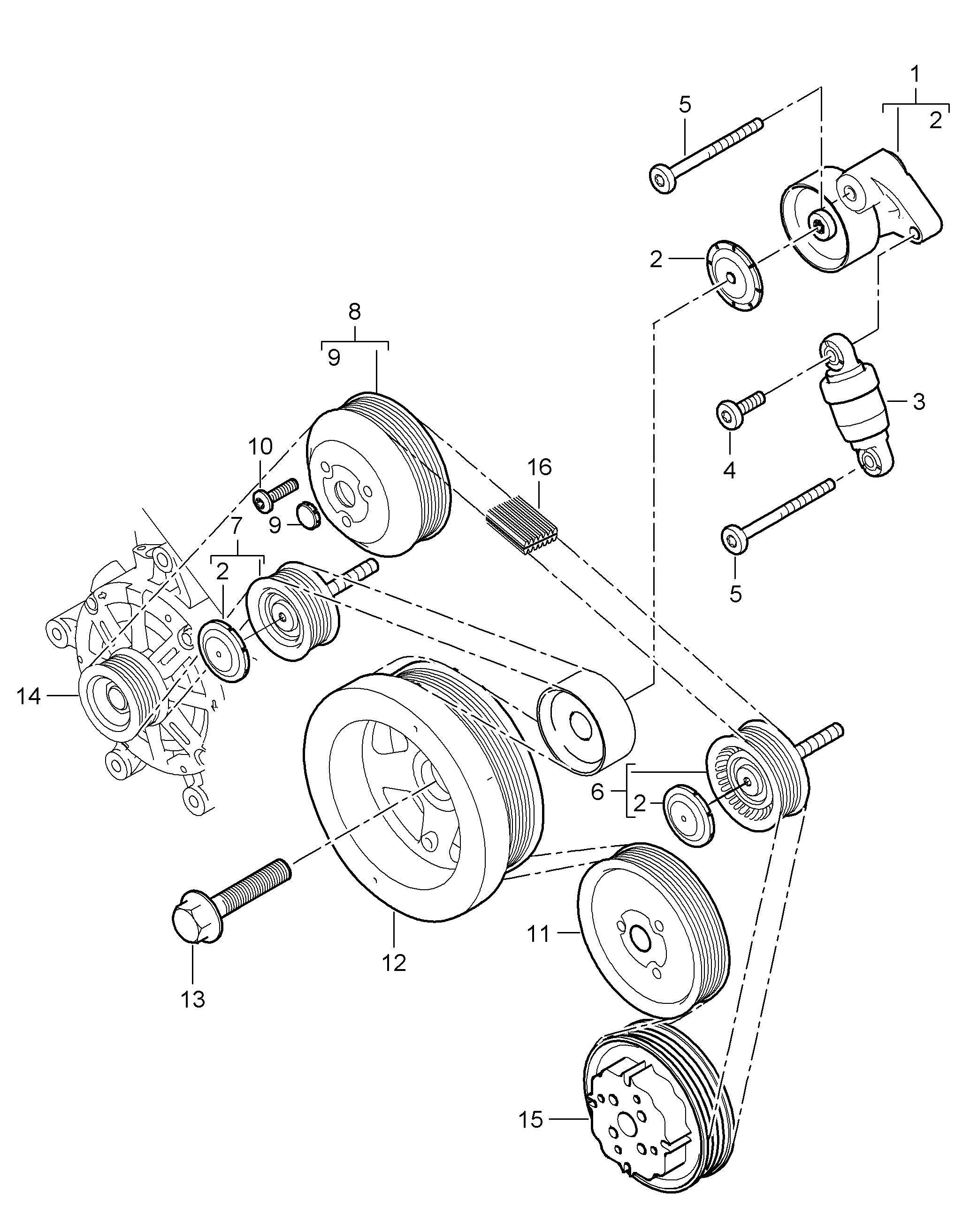 1
2
5
2
8
9
3
4
10
16
9
7
2
5
14
6
2
11
12
13
15