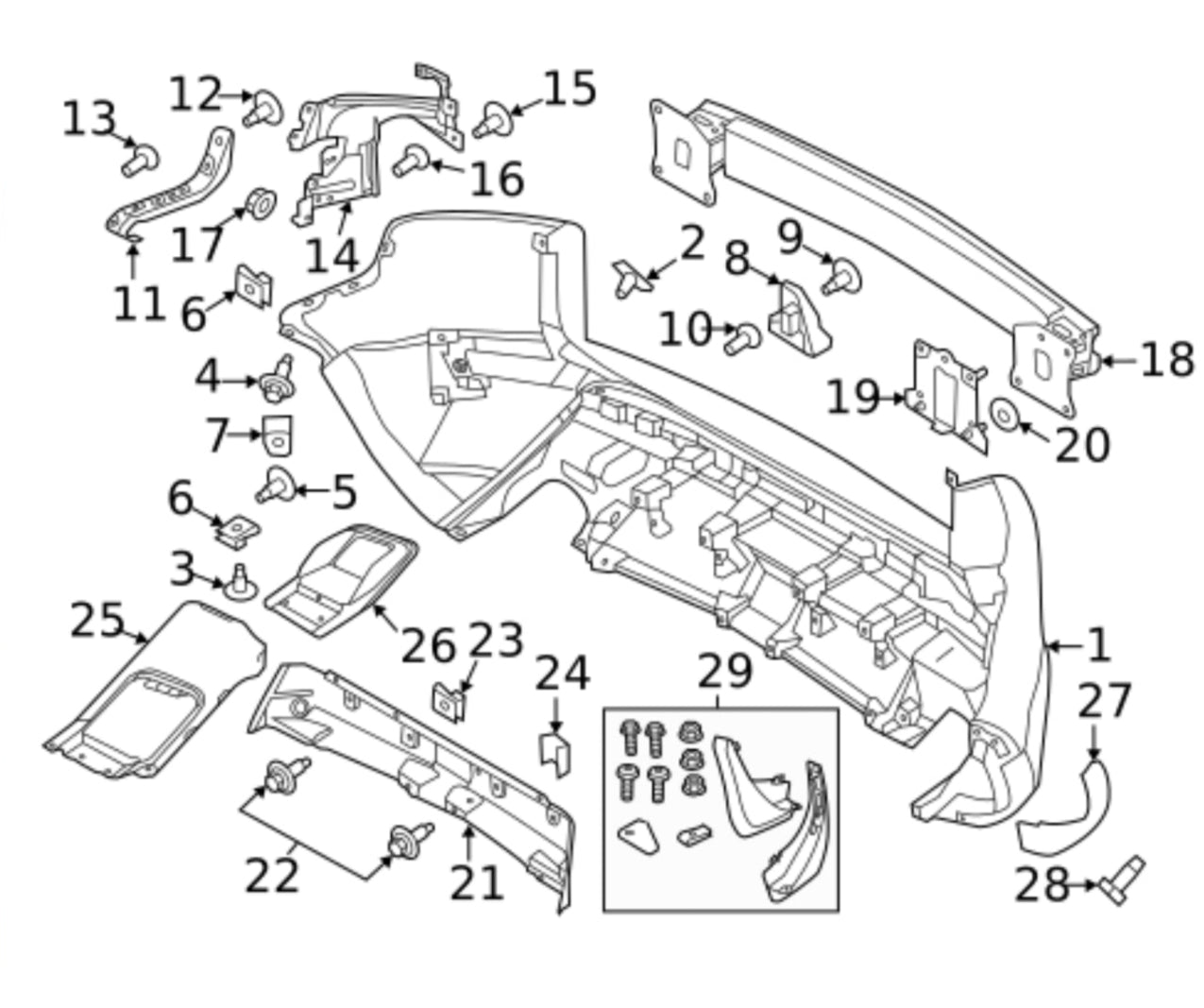 13
12
15
16
17
14
11
6
2
8
9
10
18
19
20
4
7
5
6
3
25
26
23
24
29
1
27
22
21
28