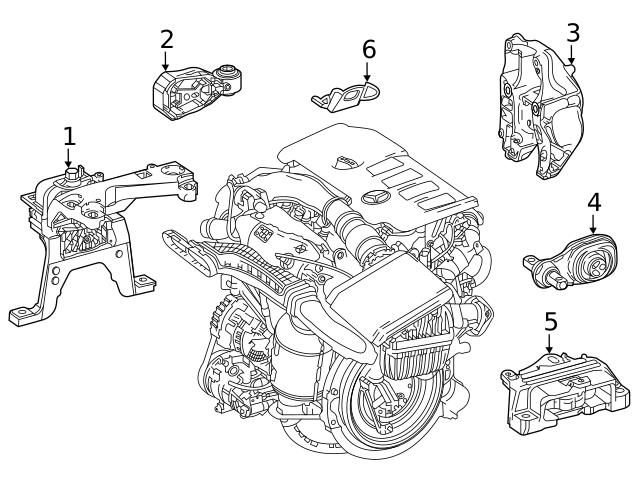 2
6
3
1
4
5