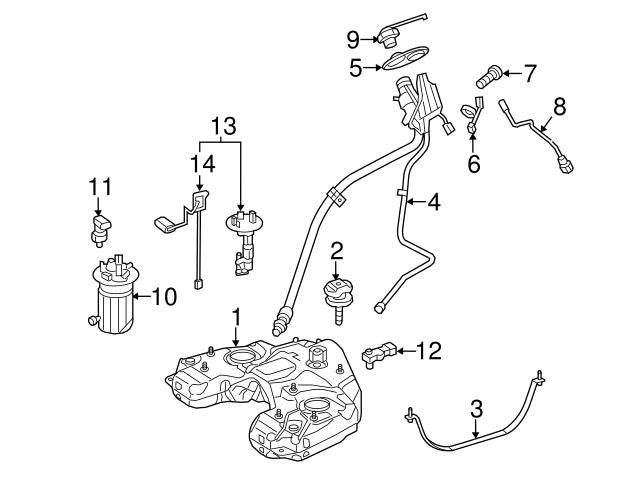 9
5
7
8
6
13
14
11
4
2
10
1
12
3