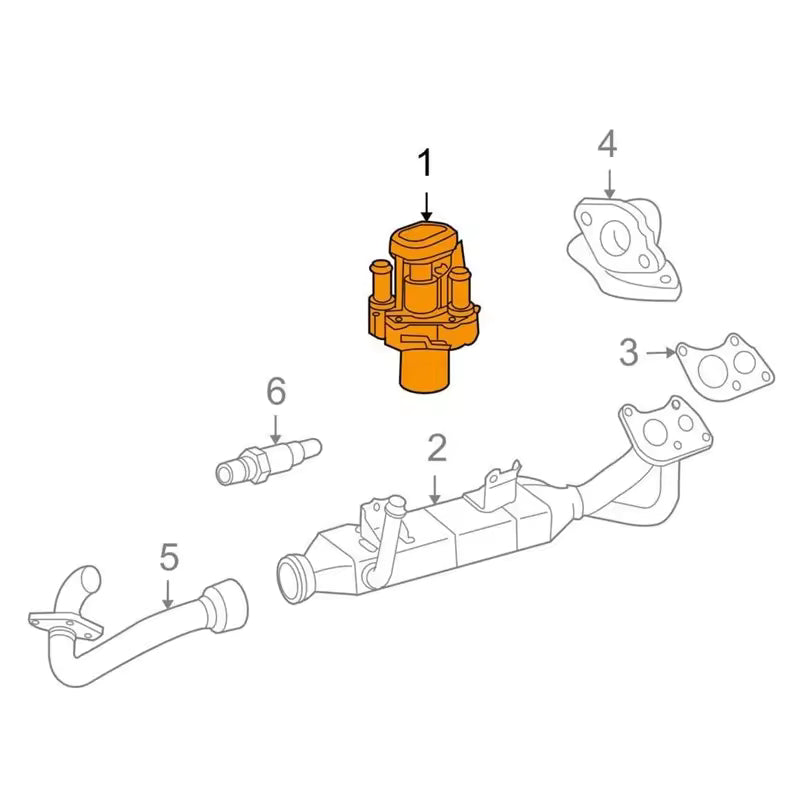 1
4
3
6
2
5