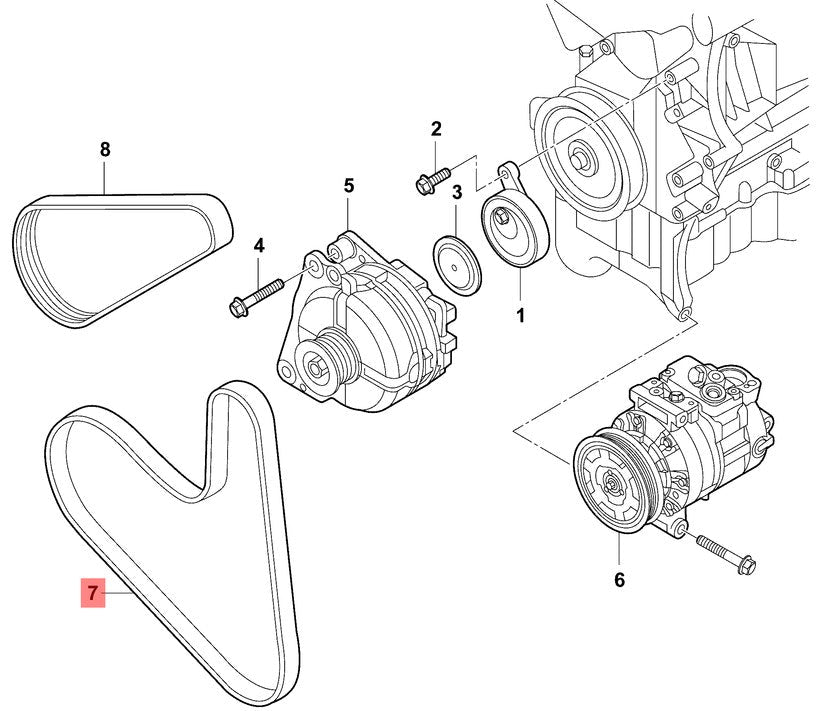 8
2
5
3
4
1
6
7