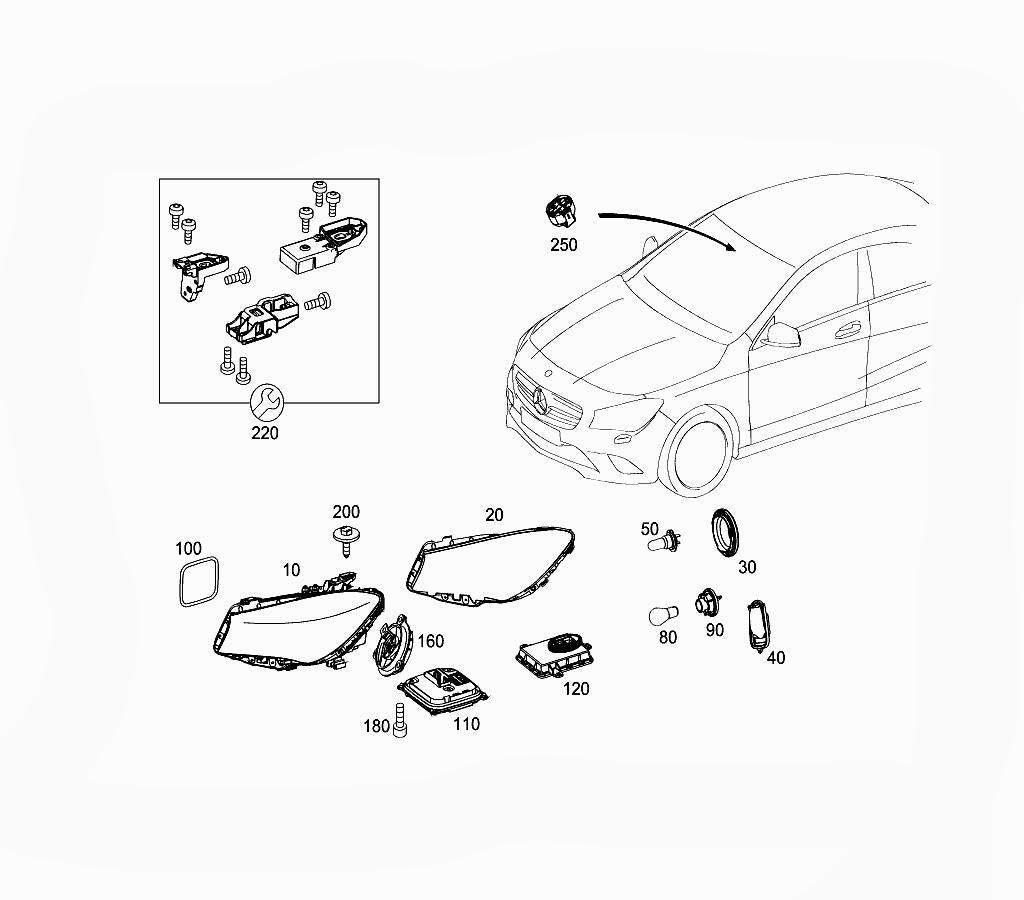 250

220

200

20

100

10

50

30

160

80

90

40

120

180

110