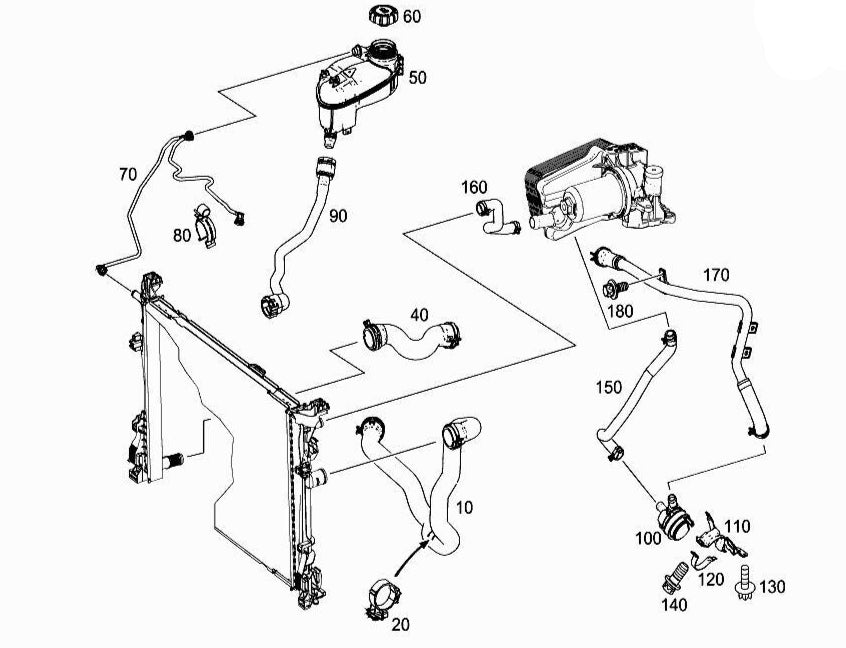 60
50
70
80
90
160
170
180
40
150
10
100
110
120
130
140
20