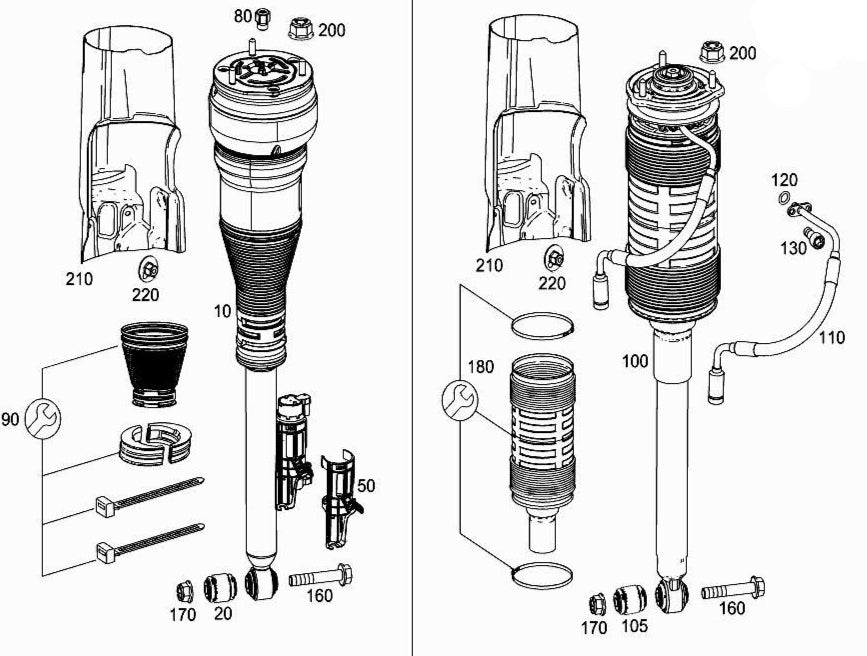 80
200
210
220
10
90
50
170
20
160
200
120
130
210
220
110
180
100
170
105
160