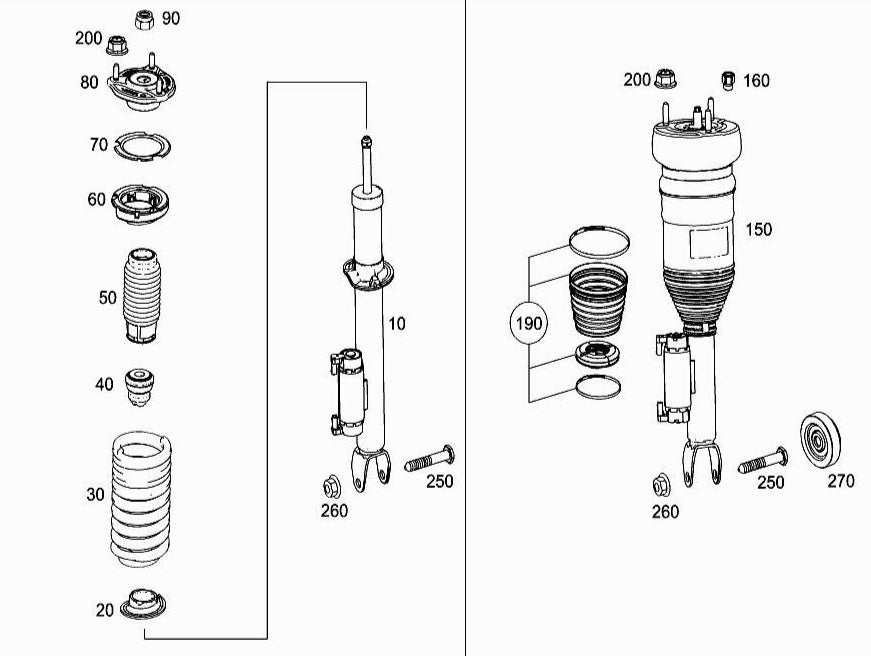 90
200
80
70
60
50
40
30
20
10
250
260
200
160
150
190
250
270
260