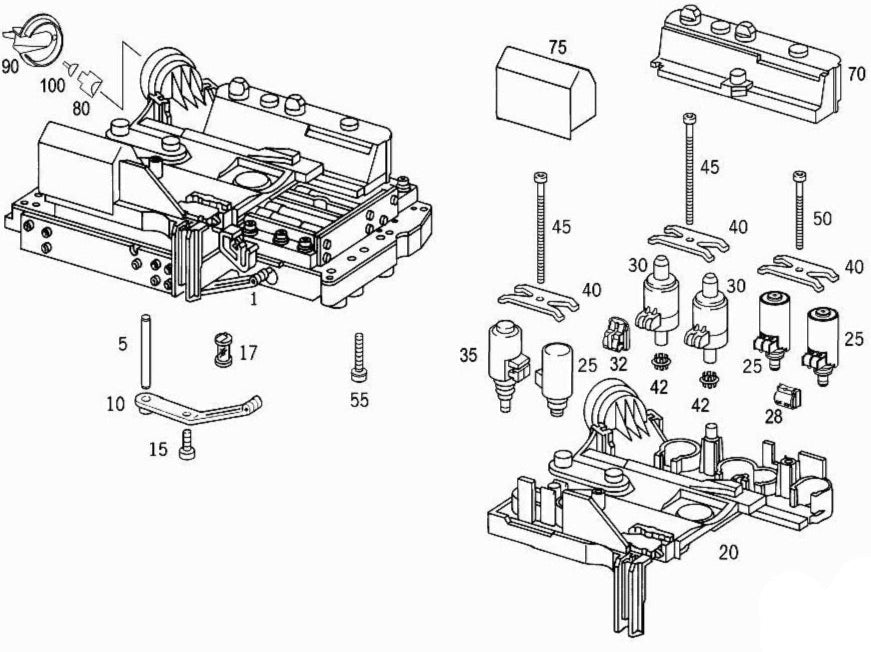 90
100
80
1
5
17
10
15
55
75
70
45
45
40
50
40
40
30
30
35
25
32
42
42
25
25
28
20