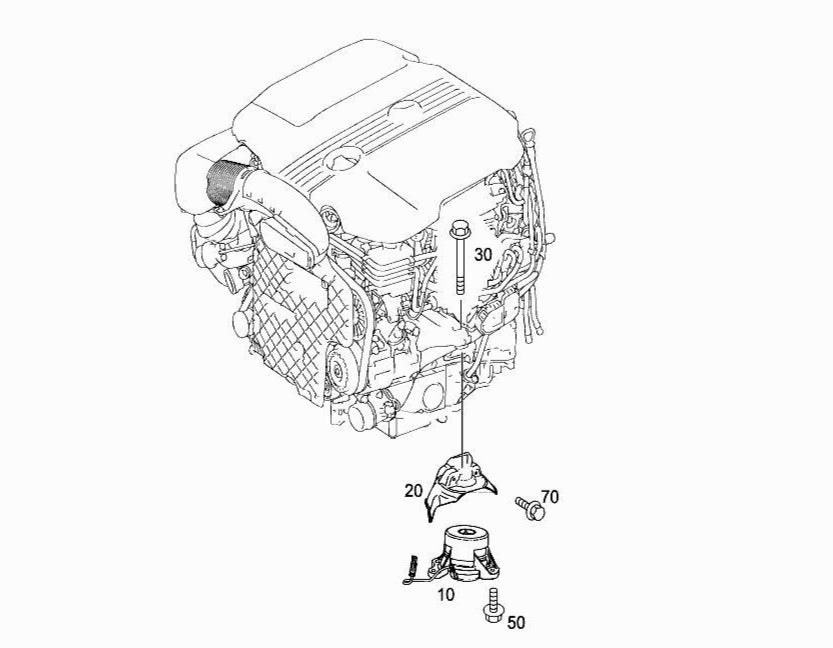 30

20

70

10

50