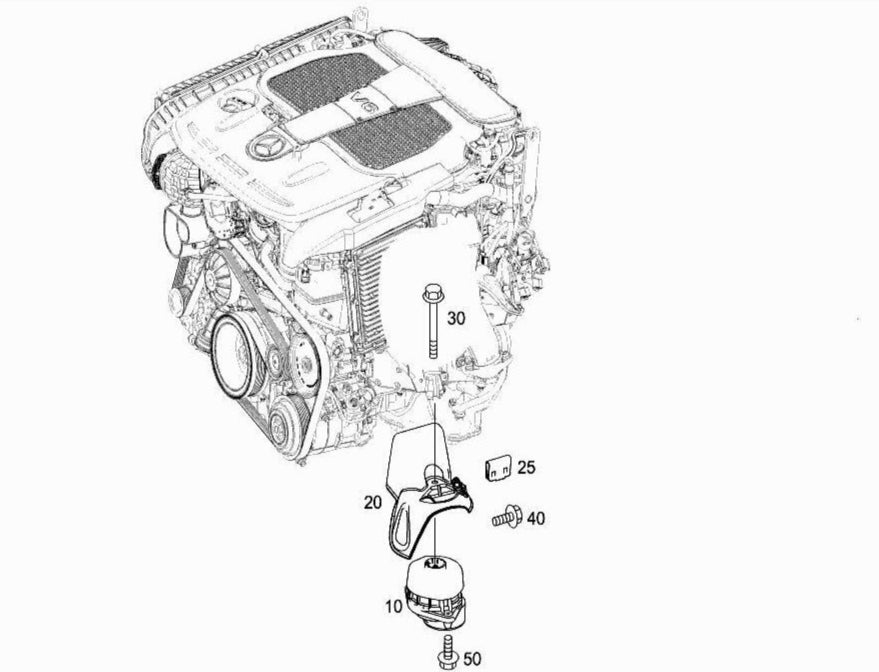 V6
30
25
20
40
10
50