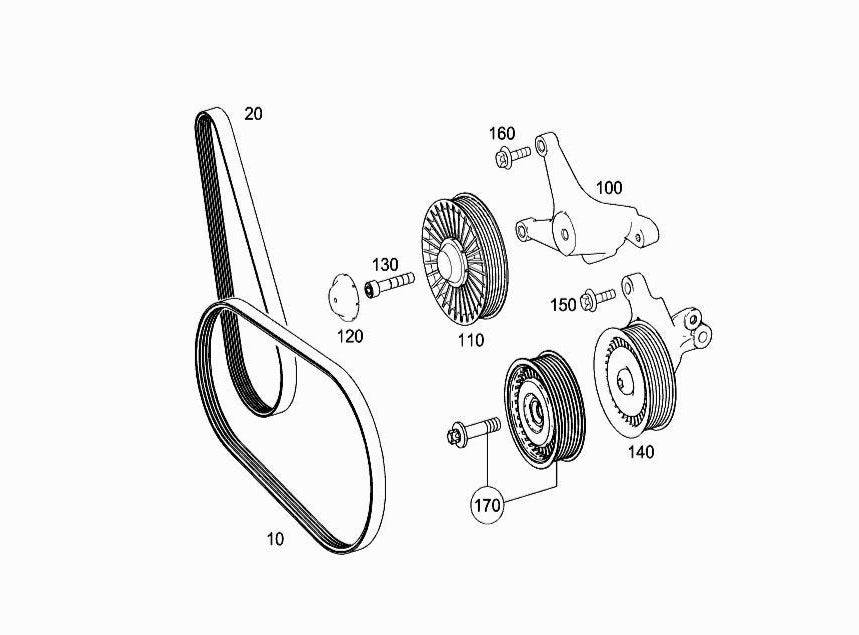 20
160
100
130
120
110
150
140
170
10