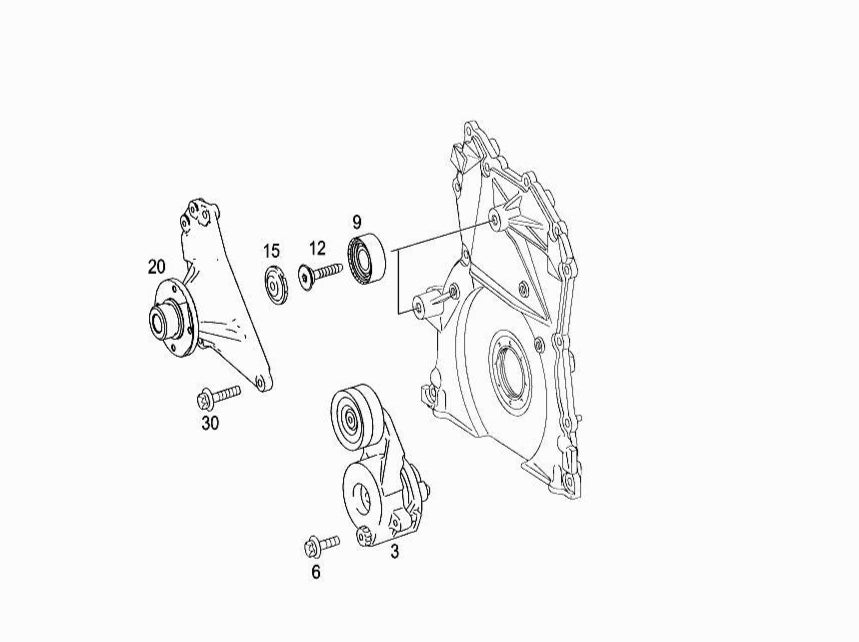 9
15
12
20
30
3
6