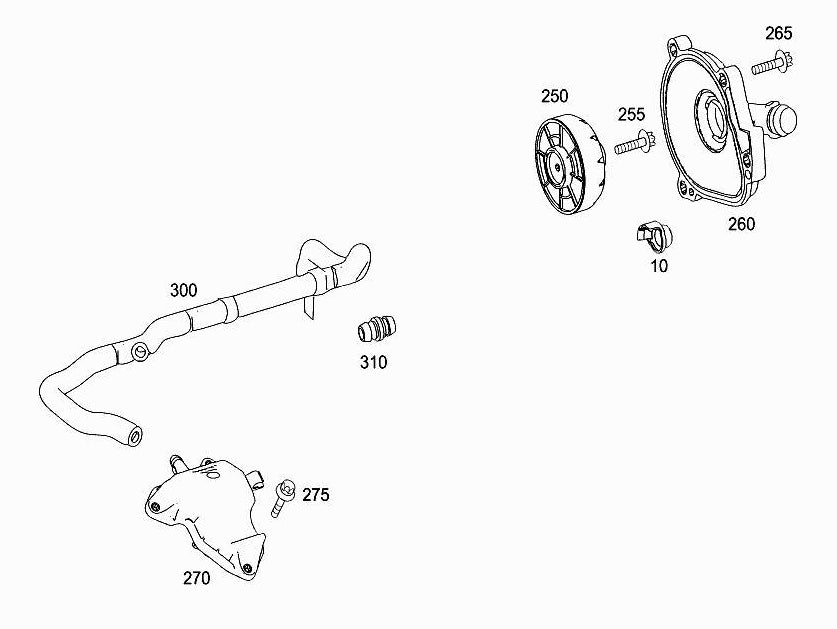 265
250
255
260
10
300
310
275
270