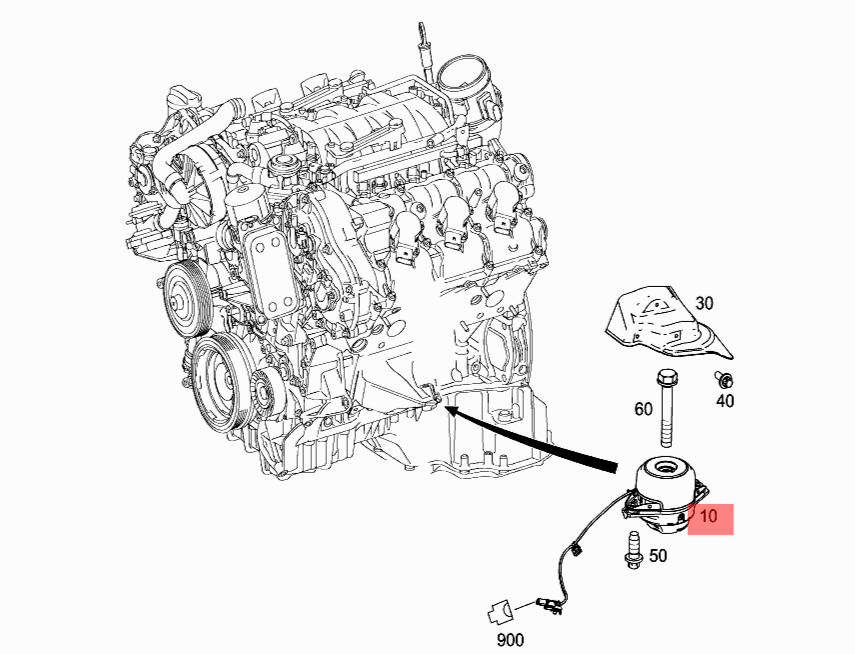 30
40
60
10
50
900