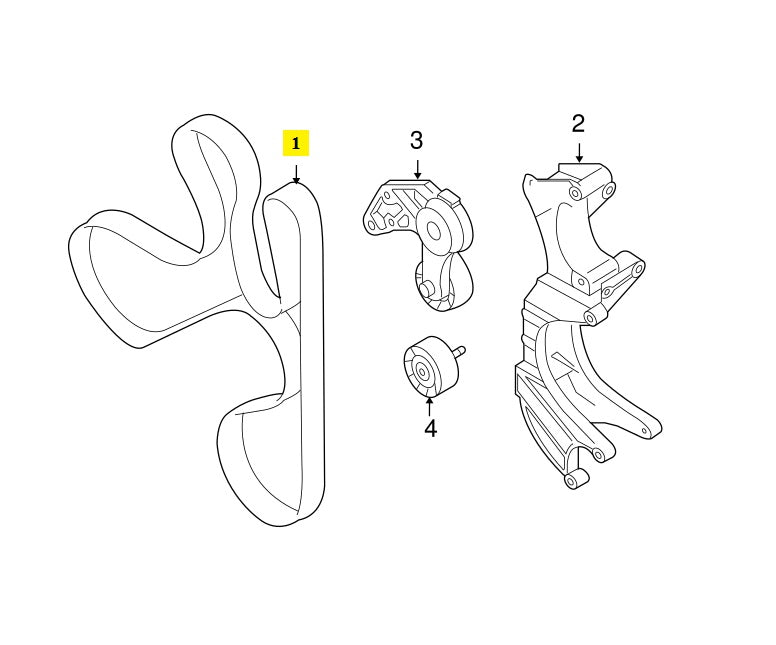 1
3
2
4