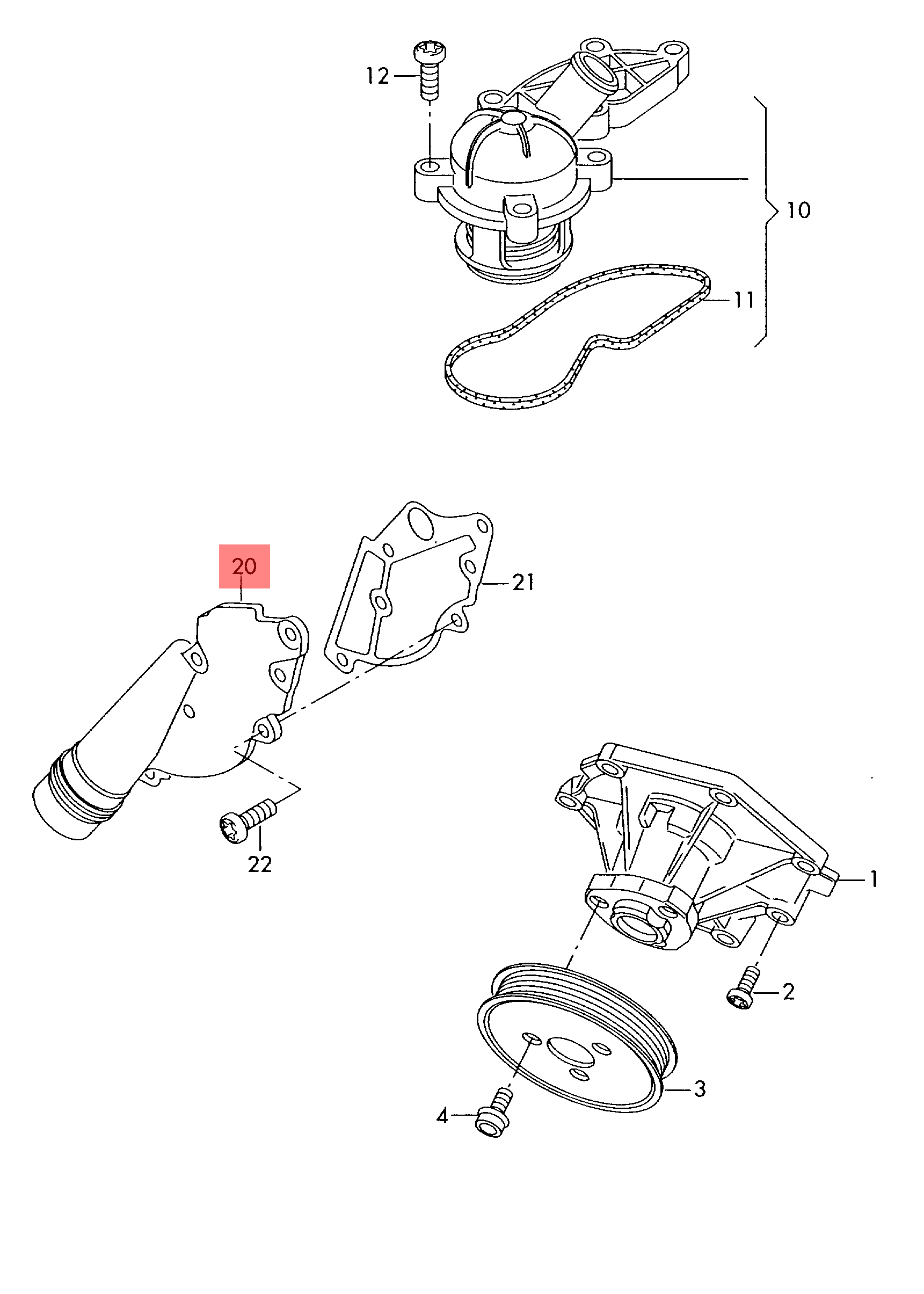 12
10
11
20
21
22
1
2
3
4