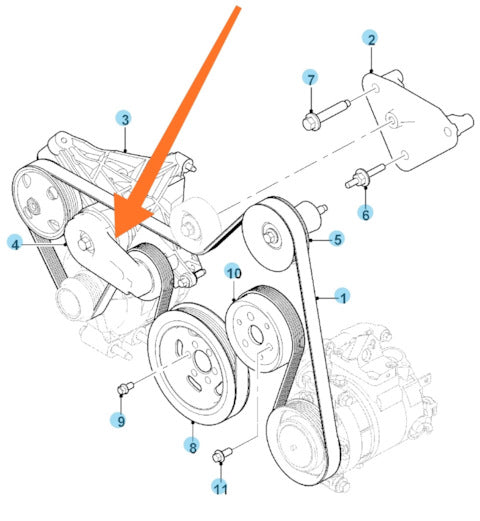 2
7
3
6
4
5
10
1
9
8
11