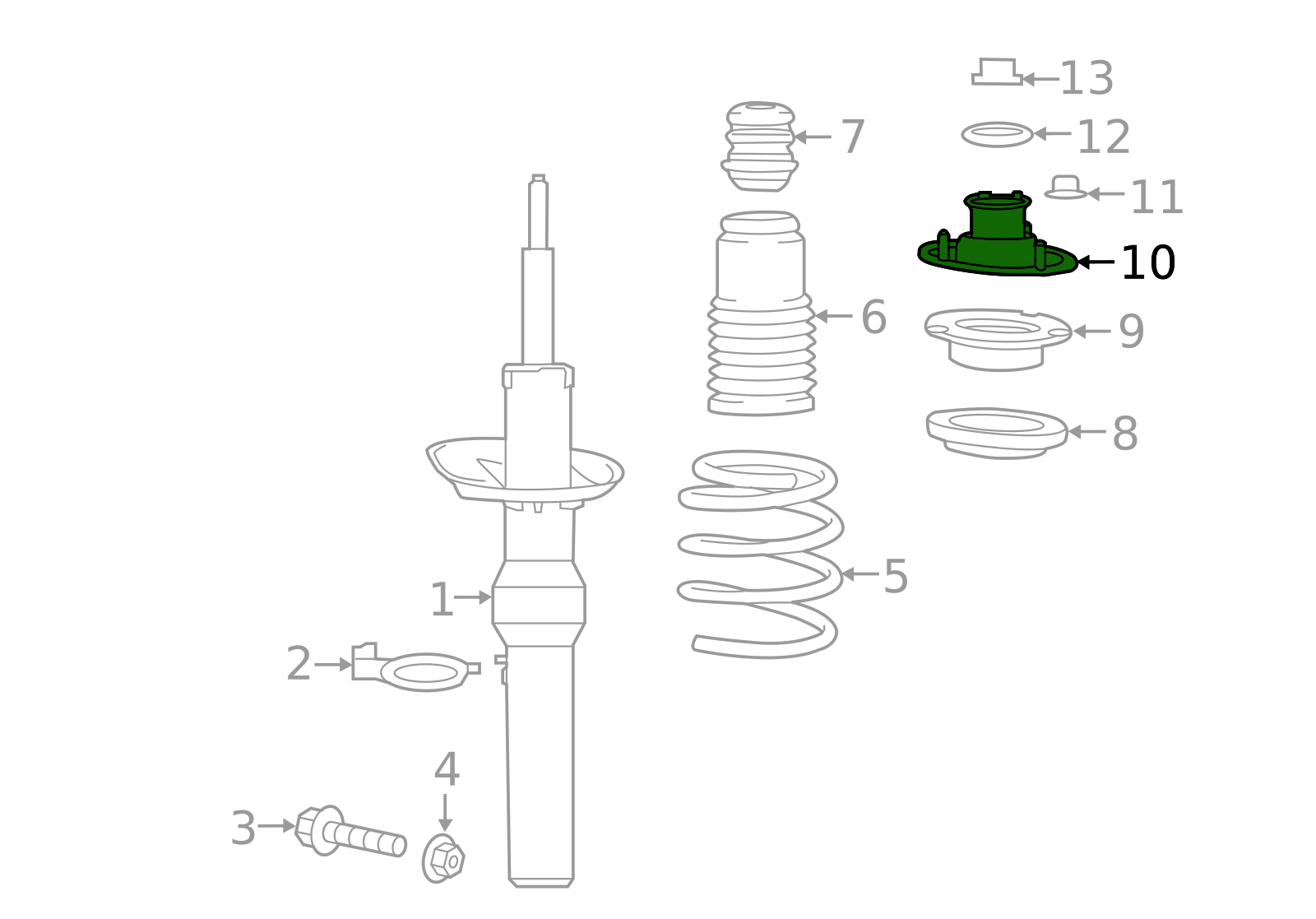 13
12
7
11
10
6
9
8
5
1
2
4
3