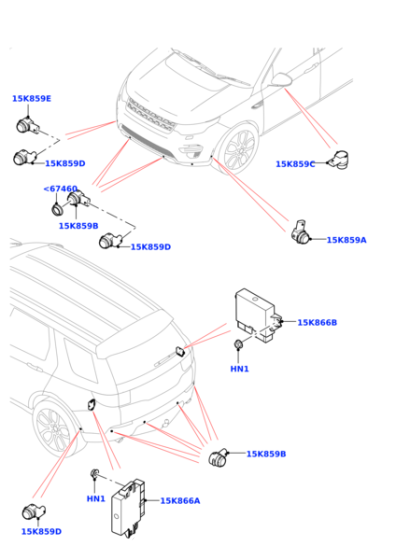 15K859E

15K859D

15K859C

<67460

15K859B

15K859D

15K859A

15K866B

HN1

15K859B

HN1

15K866A

15K859D